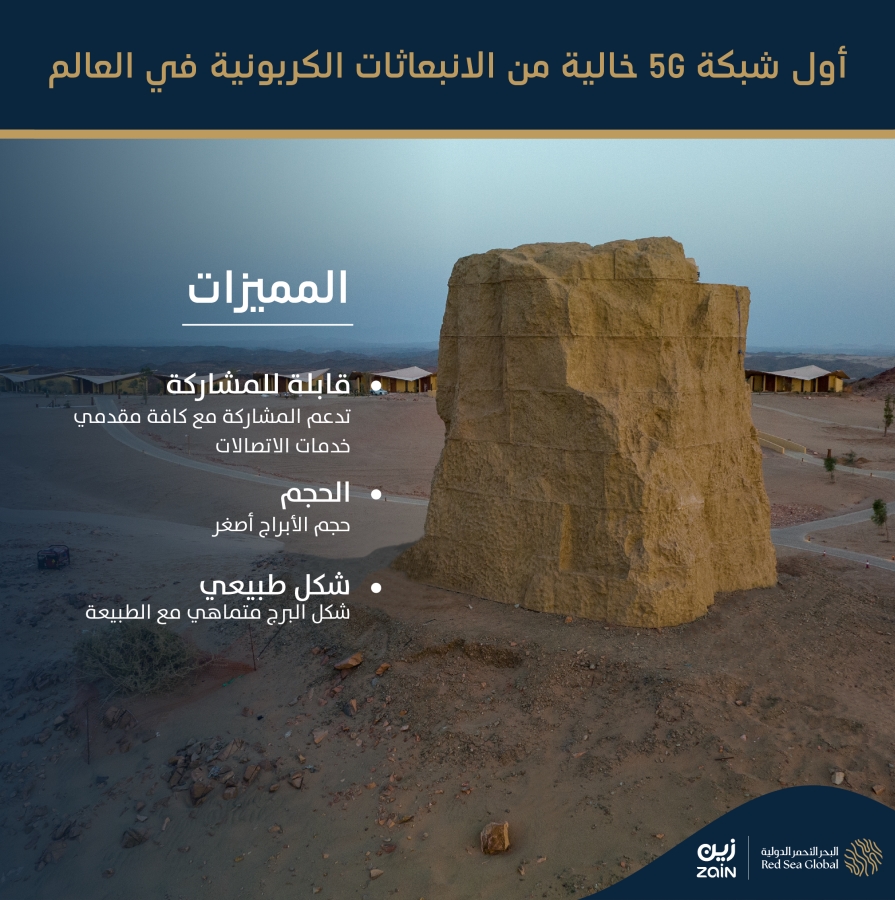 أول شبكة 5G خالية من الانبعاثات الكربونية في العالم

المميزات

• قابلة للمشاركة
تدعم المشاركة مع كافة مقدمي خدمات الاتصالات

• الحجم
حجم الأبراج أصغر

• شكل طبيعي
شكل البرج متماهي مع الطبيعة

زين
ZAIN

البحر الأحمر الدولية
Red Sea Global