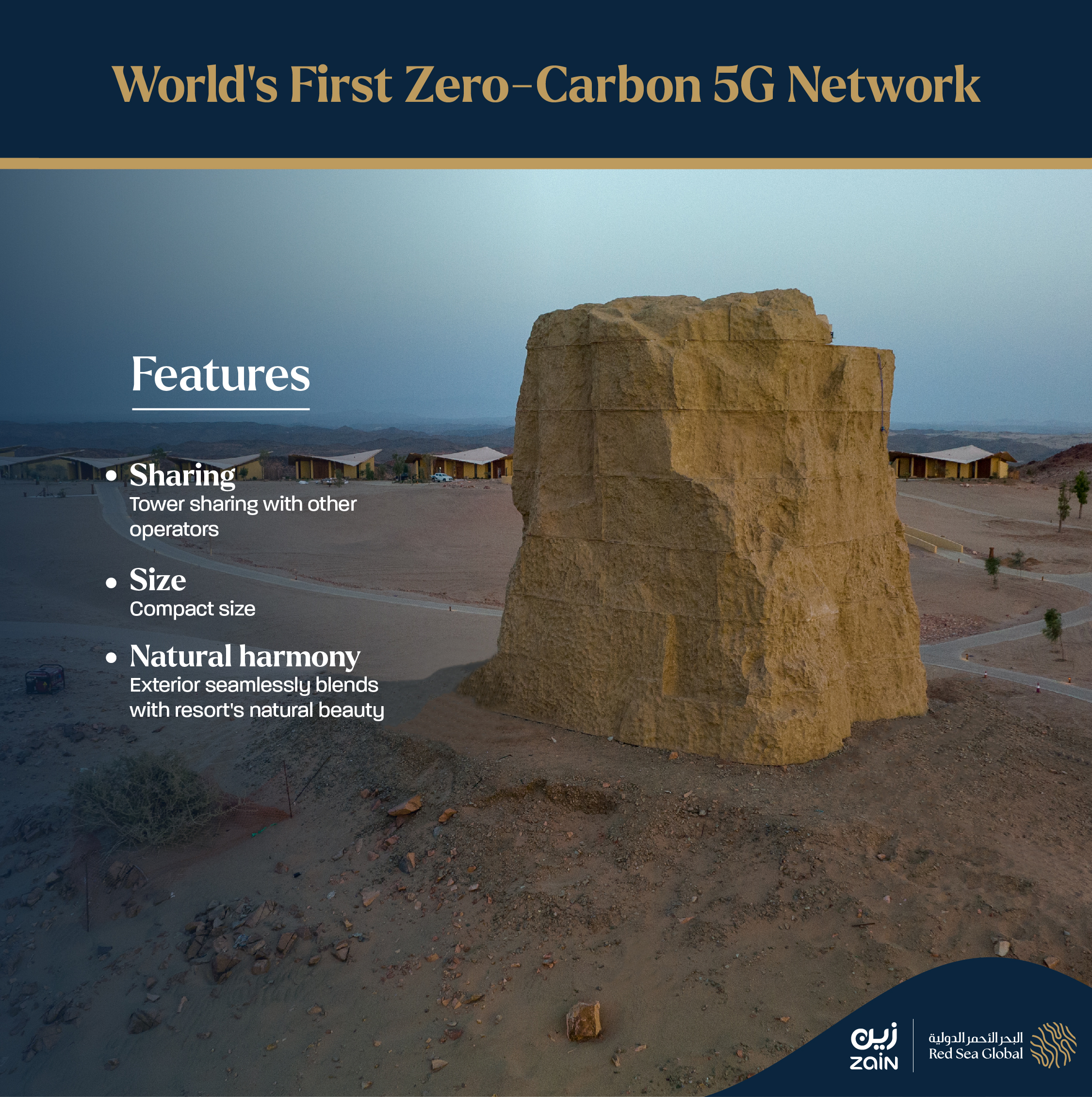 World's First Zero-Carbon 5G Network

Features

• Sharing
Tower sharing with other operators

• Size
Compact size

• Natural harmony
Exterior seamlessly blends with resort's natural beauty

زين
ZAIN

البحر الأحمر الدولية
Red Sea Global